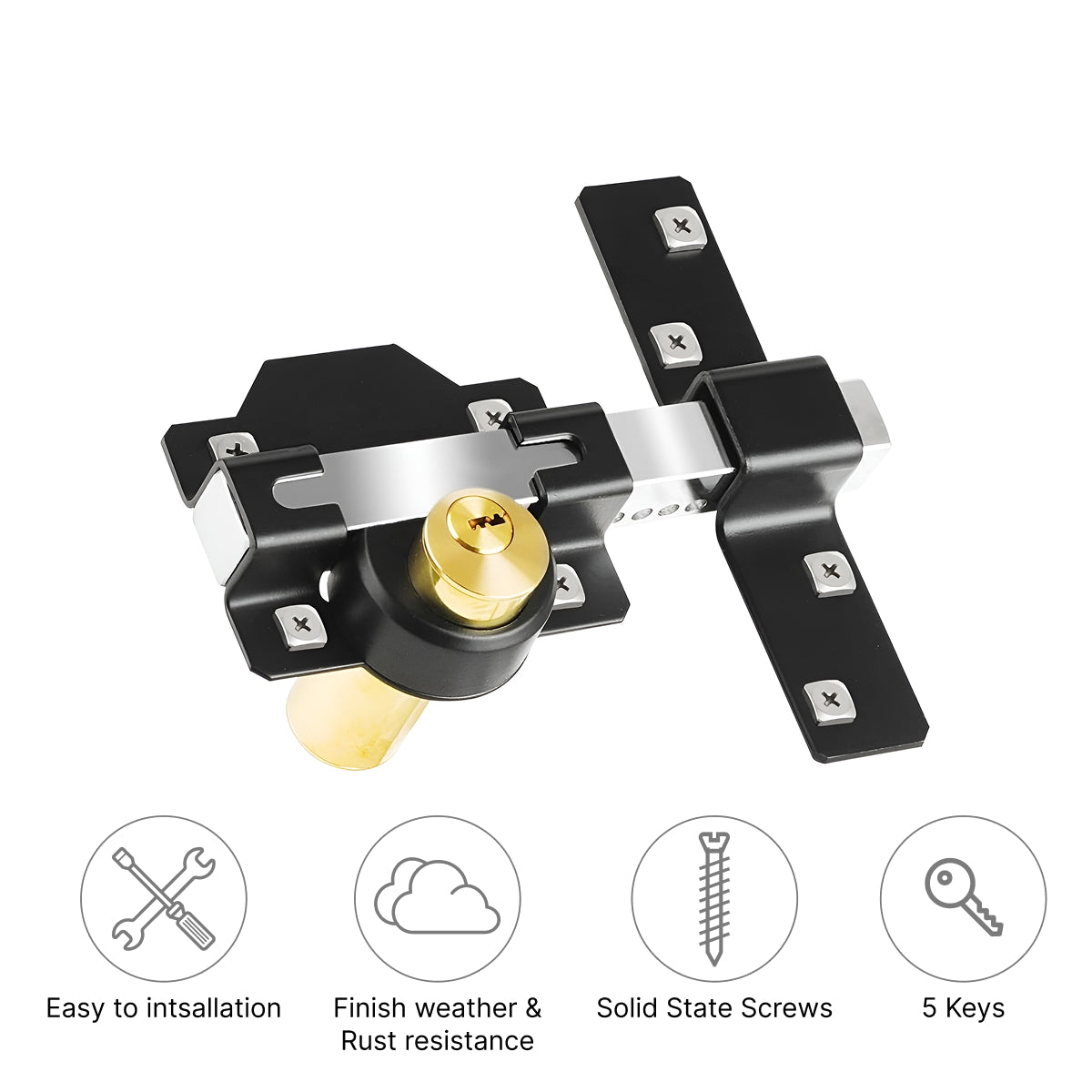 Easy to intsallation

Finish weather & Rust resistance

Solid State Screws

5 Keys